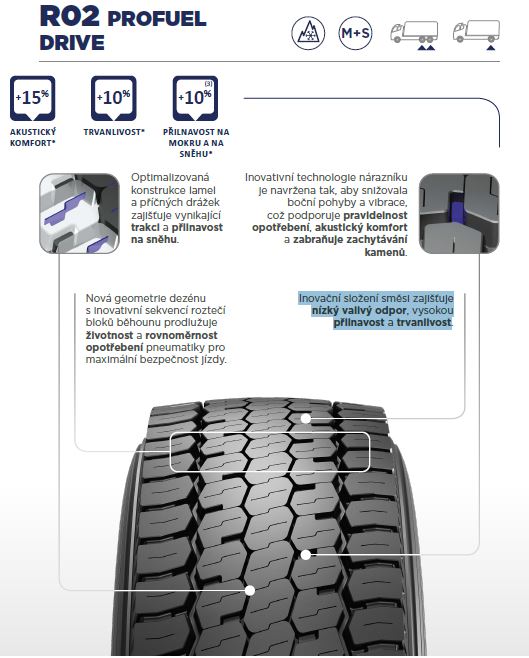 R02 PROFUEL DRIVE

M+S

+15%
AKUSTICKÝ KOMFORT*

+10%
TRVANLIVOST*

+10% (3)
PŘILNAVOST NA MOKRU A NA SNĚHU*

Optimalizovaná konstrukce lamel a příčných drážek zajišťuje vynikající trakci a přilnavost na sněhu.

Inovativní technologie nárazníku je navržena tak, aby snižovala boční pohyby a vibrace, což podporuje pravidelnost opotřebení, akustický komfort a zabraňuje zachytávání kamenů.

Nová geometrie dezénu s inovativní sekvencí roztečí bloků běhounu prodlužuje životnost a rovnoměrnost opotřebení pneumatiky pro maximální bezpečnost jízdy.

Inovační složení směsi zajišťuje nízký valivý odpor, vysokou přilnavost a trvanlivost.