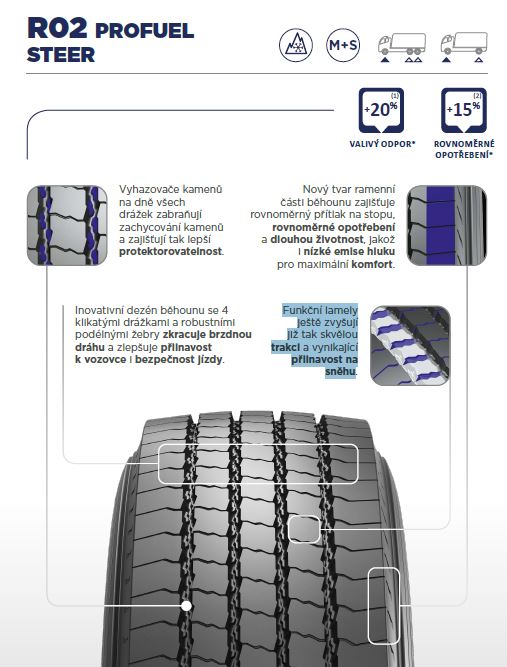 R02 PROFUEL STEER

M+S

+20% (1)
VALIVÝ ODPOR*

+15% (2)
ROVNOMĚRNÉ OPOTŘEBENÍ*

Vyhazovače kamenů na dně všech drážek zabraňují zachycování kamenů a zajišťují tak lepší protektorovatelnost.

Nový tvar ramenní části běhounu zajišťuje rovnoměrný přítlak na stopu, rovnoměrné opotřebení a dlouhou životnost, jakož i nízké emise hluku pro maximální komfort.

Inovativní dezén běhounu se 4 klikatými drážkami a robustními podélnými žebry zkracuje brzdnou dráhu a zlepšuje přilnavost k vozovce i bezpečnost jízdy.

Funkční lamely ještě zvyšují již tak skvělou trakci a vynikající přilnavost na sněhu.